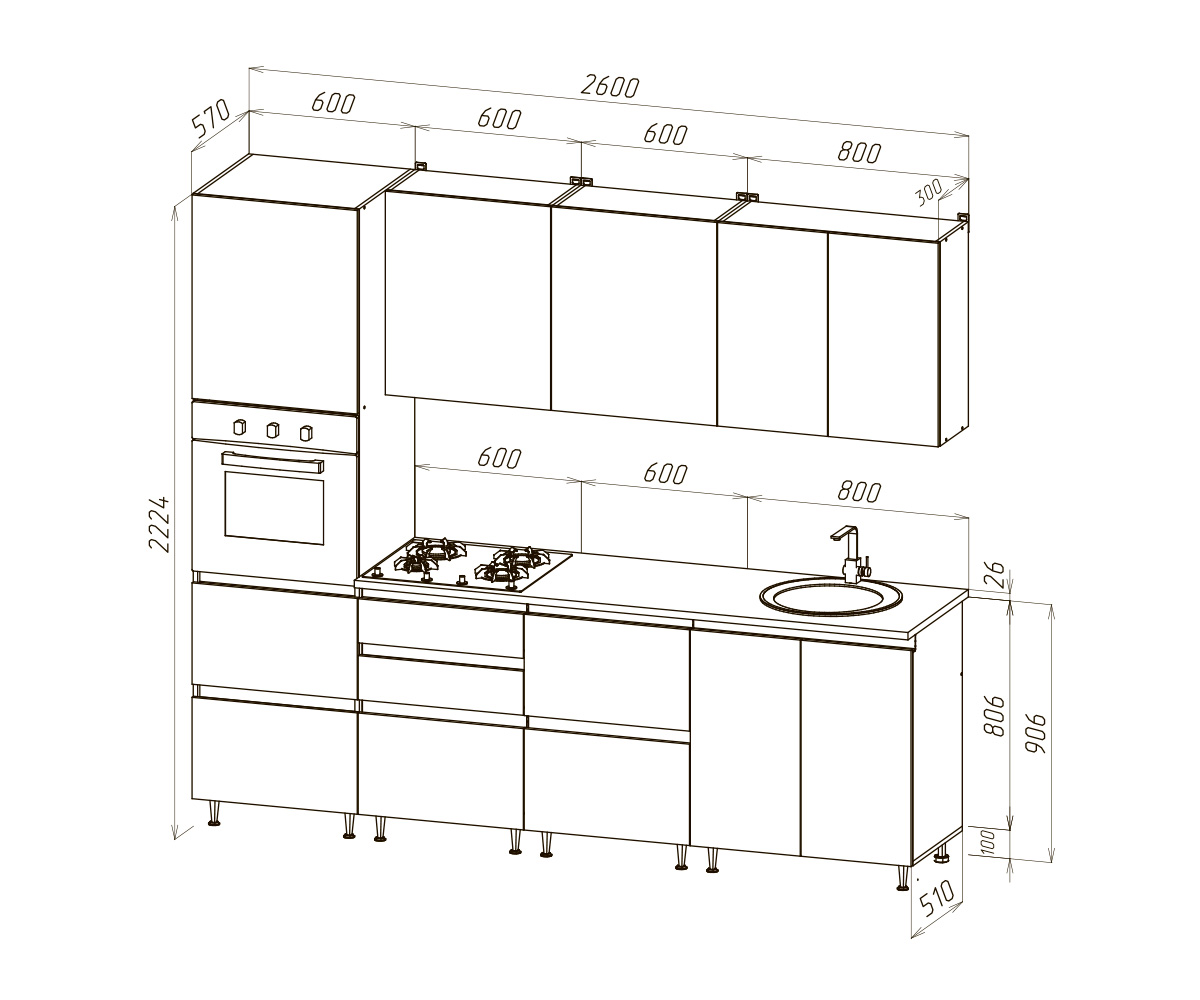 2600
570
600
600
600
800
300
2224
600
600
800
26
806
906
100
510