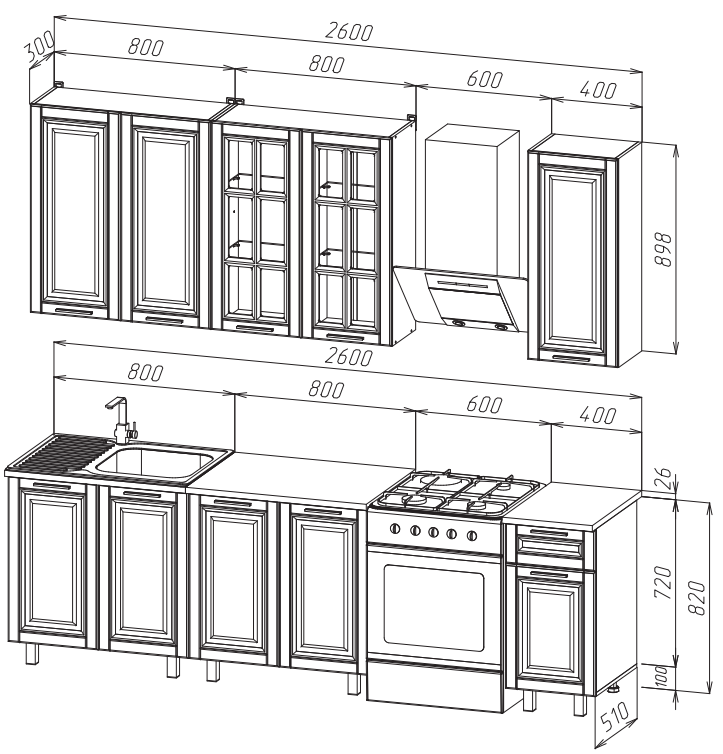 2600
300
800
800
600
400
898
2600
800
800
600
400
26
720
820
100
510