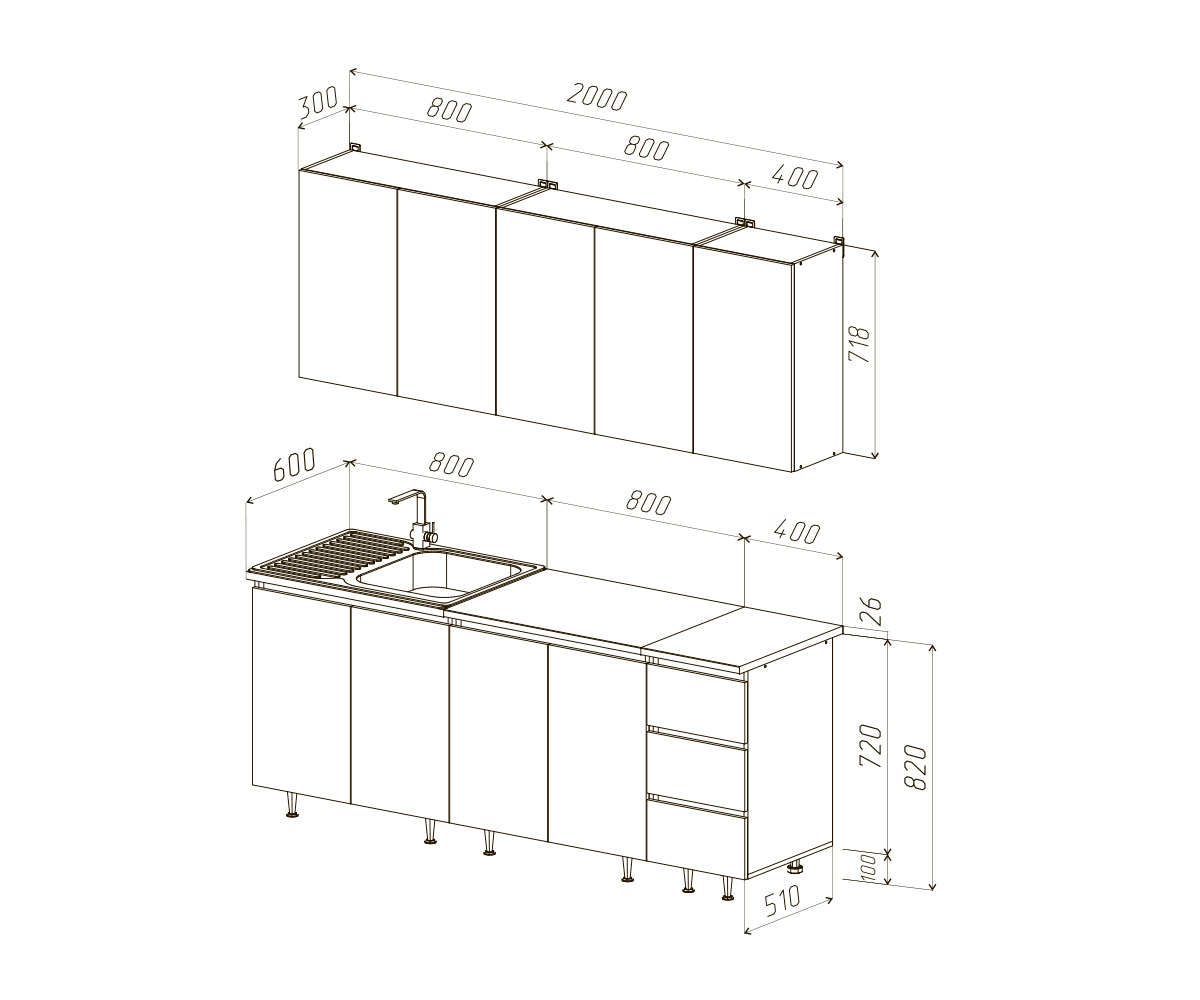 2000
300
800
800
400
718
600
800
800
400
26
720
820
100
510