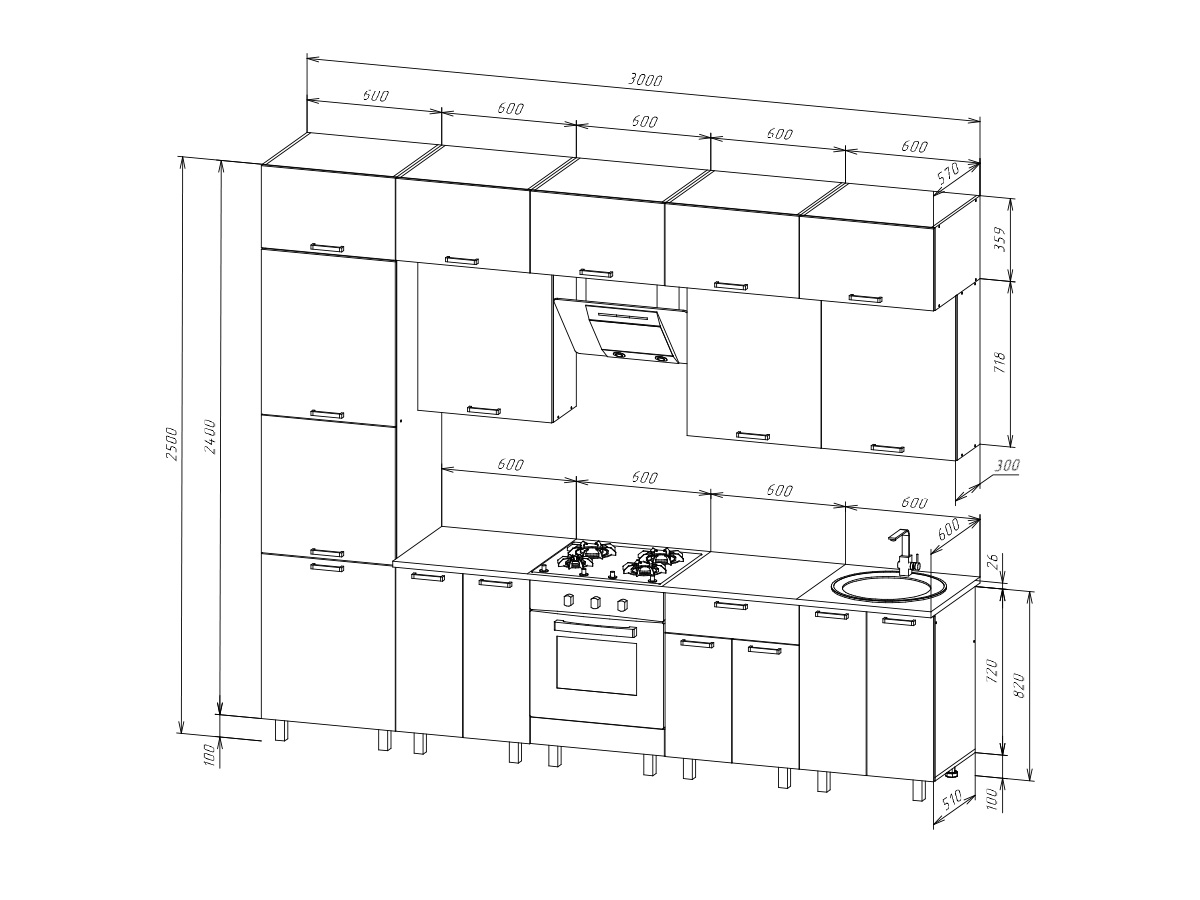 3000
600
600
600
600
600
570
359
718
300
2500
2400
600
600
600
600
600
26
720
820
100
510
100