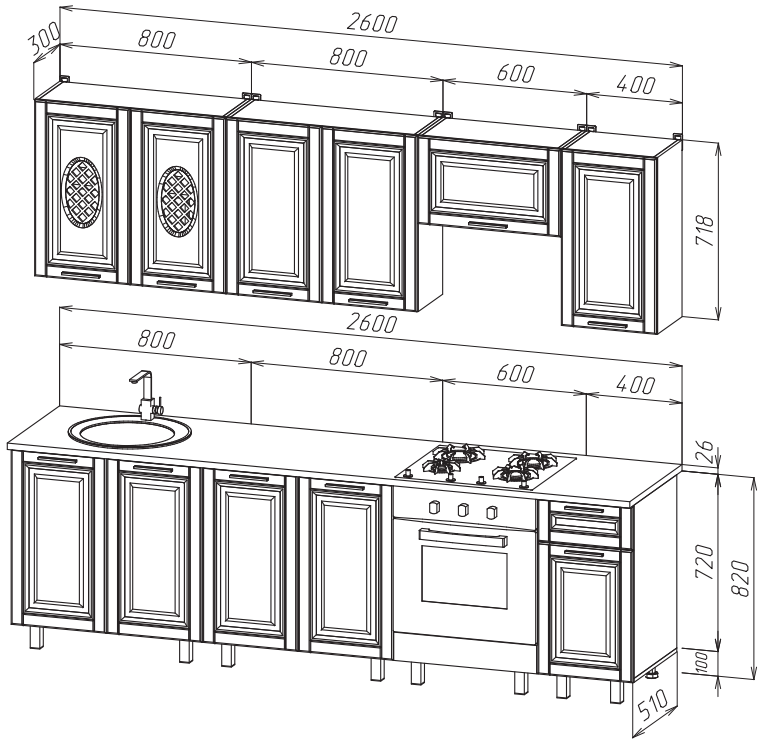 2600
300
800
800
600
400
718
2600
800
800
600
400
26
720
820
100
510