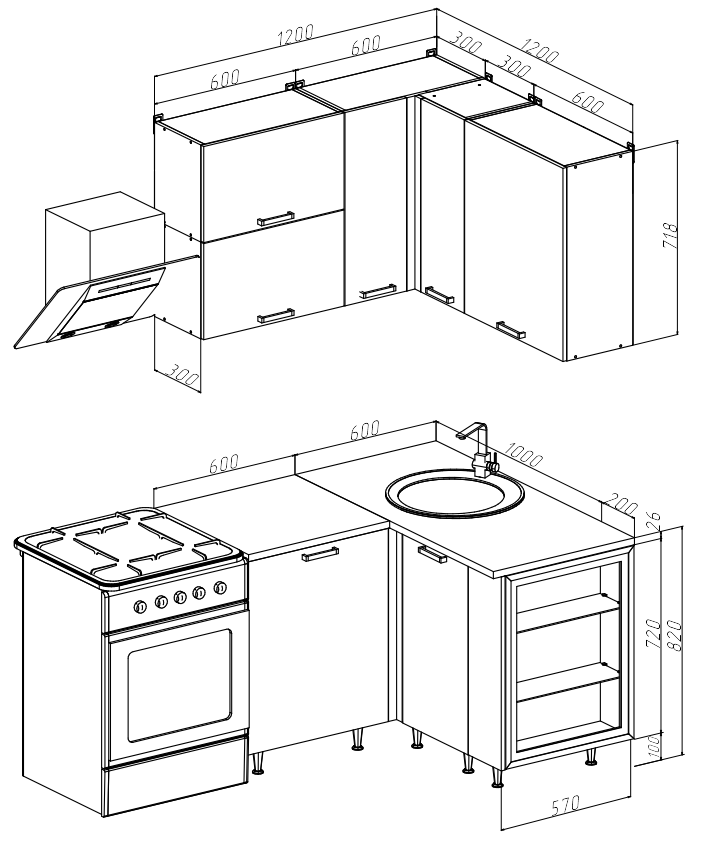 1200
600
600
300
1200
300
600
718
300

600
600
1000
200
26
720
820
100
570