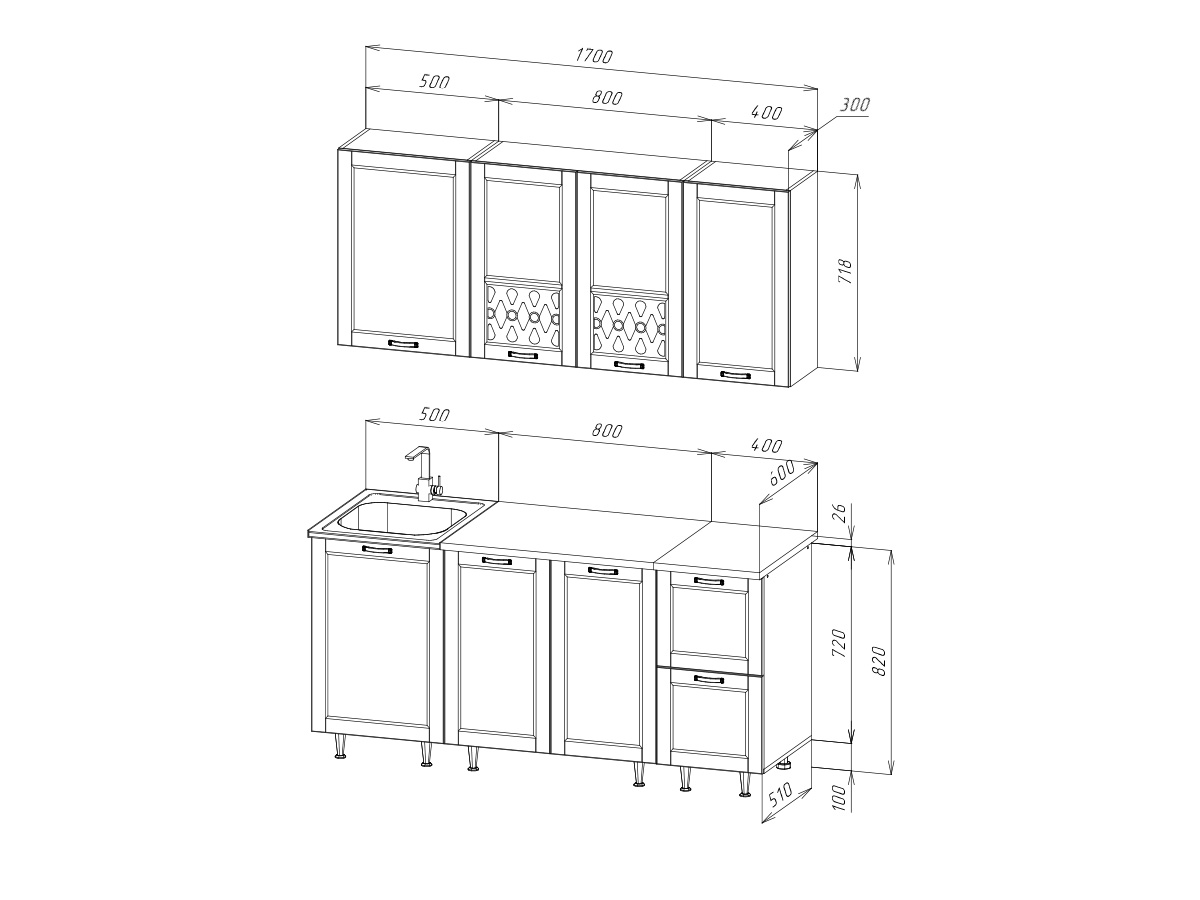 1700
500
800
400
300
718
500
800
400
600
26
720
820
510
100